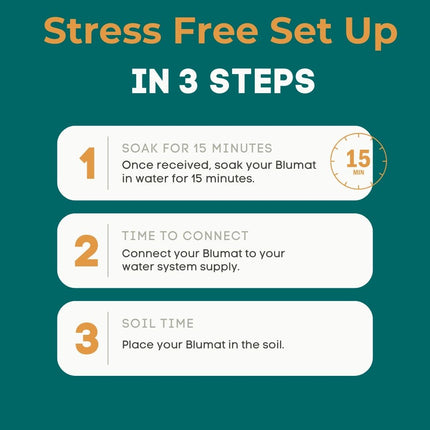 Stress Free Set Up

IN 3 STEPS

1

SOAK FOR 15 MINUTES

Once received, soak your Blumat in water for 15 minutes.

15
MIN

2

TIME TO CONNECT

Connect your Blumat to your water system supply.

3

SOIL TIME

Place your Blumat in the soil.