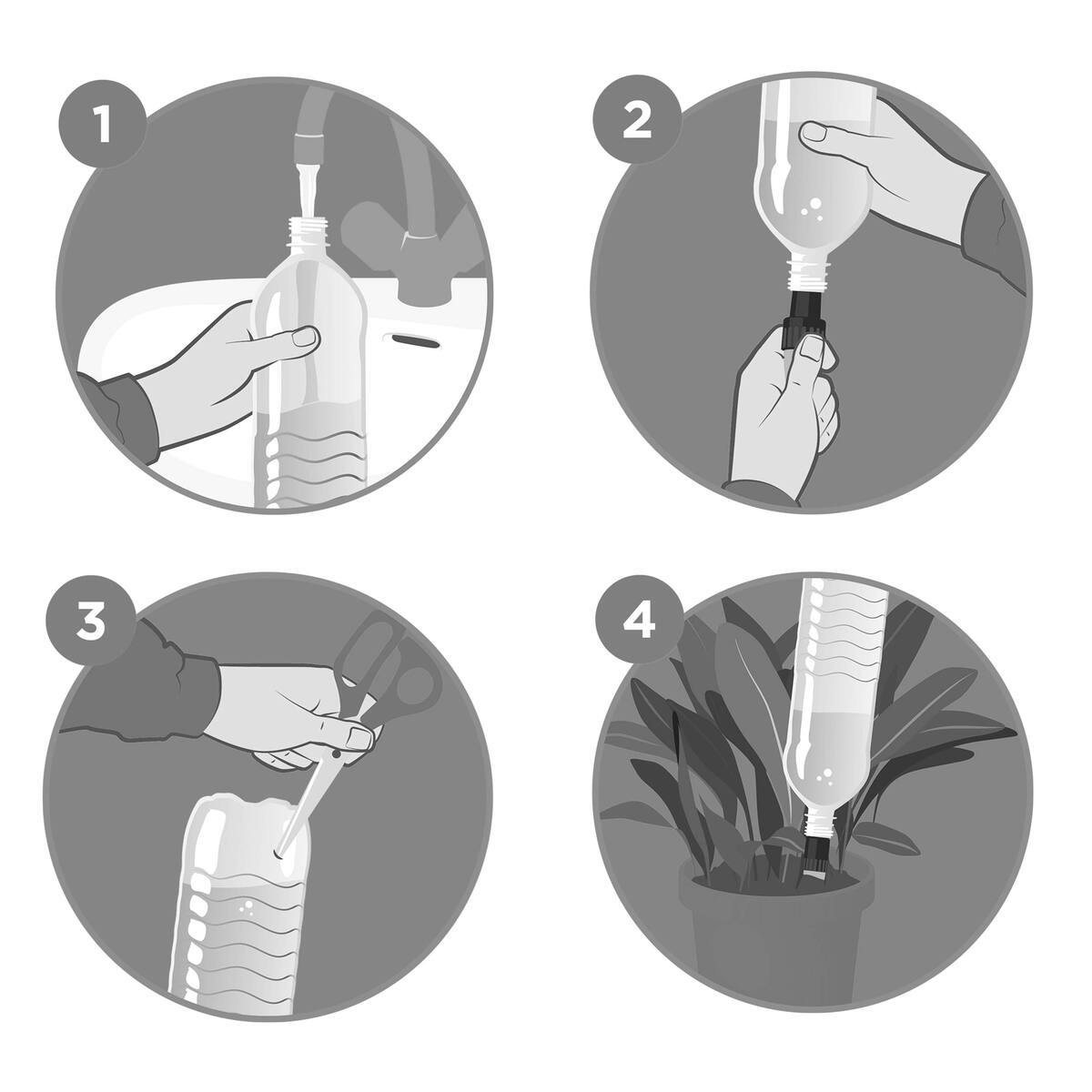 1

2

3

4