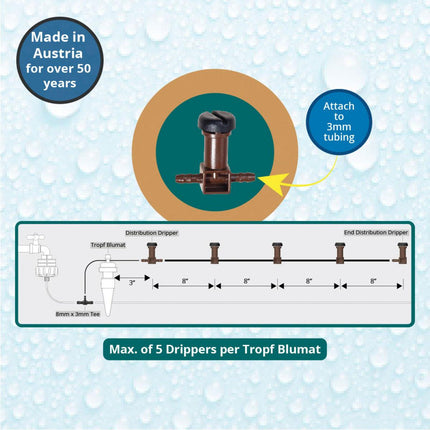 Made in Austria for over 50 years

Attach to 3mm tubing

Distribution Dripper

End Distribution Dripper

Tropf Blumat

3"

8"

8"

8"

8"

8mm x 3mm Tee

Max. of 5 Drippers per Tropf Blumat