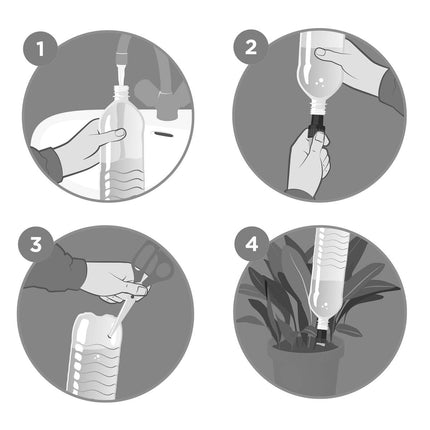 1

2

3

4