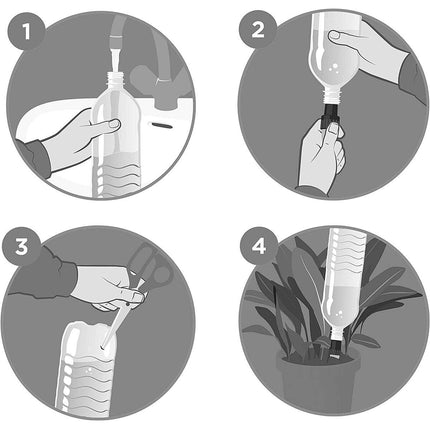 1

2

3

4