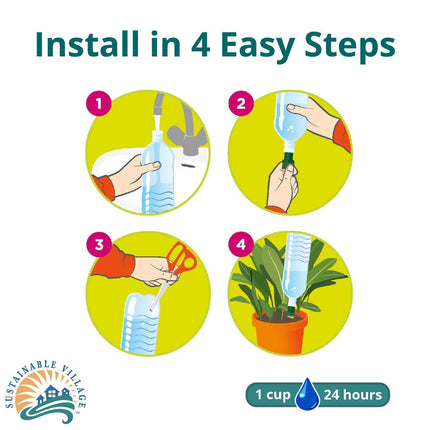 Install in 4 Easy Steps

1

2

3

4

SUSTAINABLE VILLAGE

1 cup 24 hours