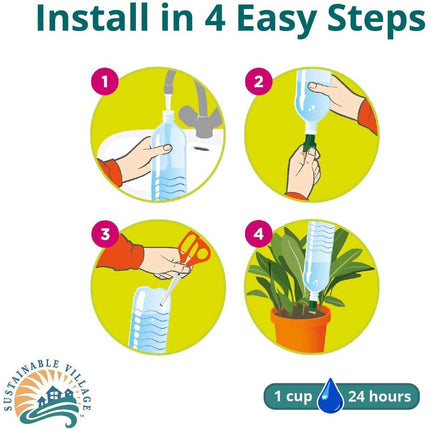 Install in 4 Easy Steps

1

2

3

4

SUSTAINABLE VILLAGE

1 cup 24 hours